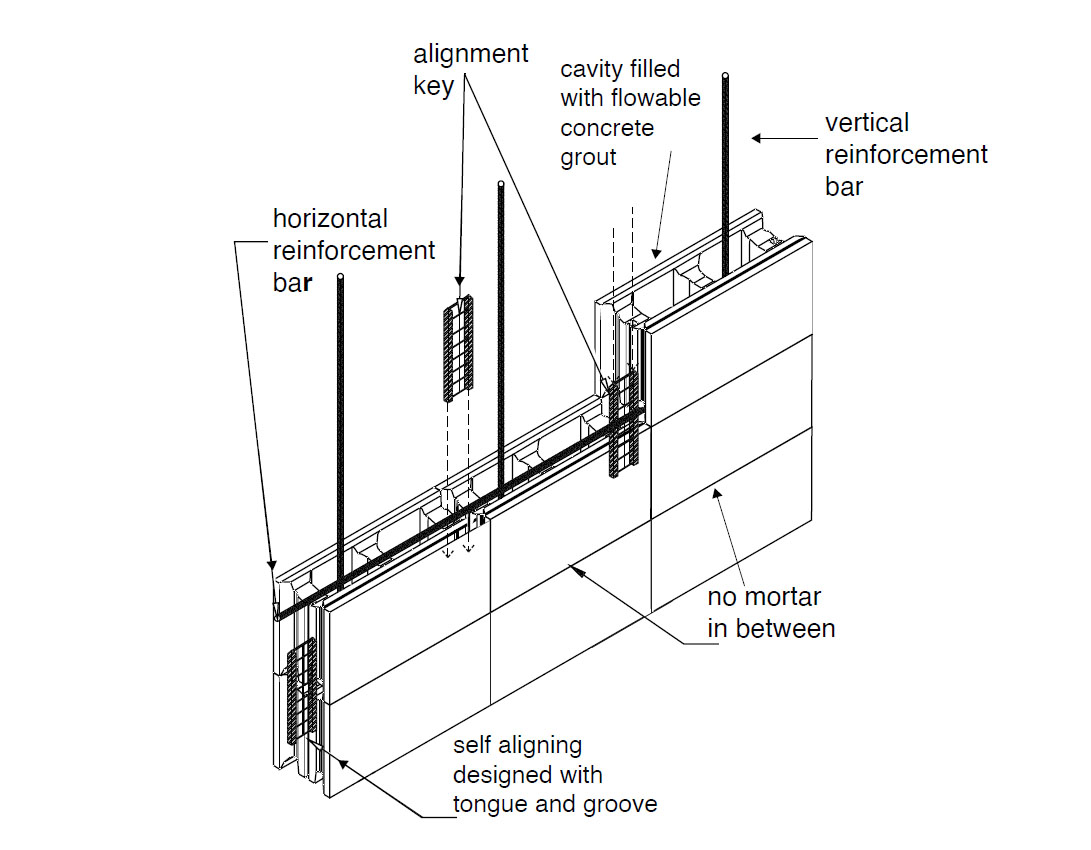 alignment key

cavity filled with flowable concrete grout

vertical reinforcement bar

horizontal reinforcement bar

no mortar in between

self aligning designed with tongue and groove